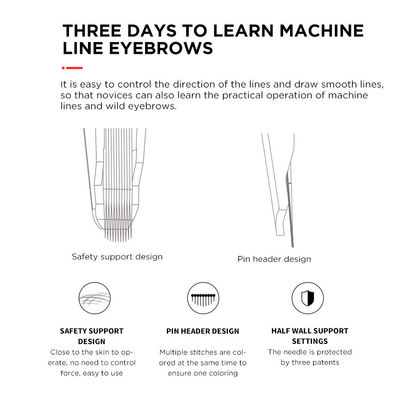 THREE DAYS TO LEARN MACHINE LINE EYEBROWS

It is easy to control the direction of the lines and draw smooth lines, so that novices can also learn the practical operation of machine lines and wild eyebrows.

Safety support design

Pin header design

SAFETY SUPPORT DESIGN
Close to the skin to operate, no need to control force, easy to use

PIN HEADER DESIGN
Multiple stitches are colored at the same time to ensure one coloring

HALF WALL SUPPORT SETTINGS
The needle is protected by three patents